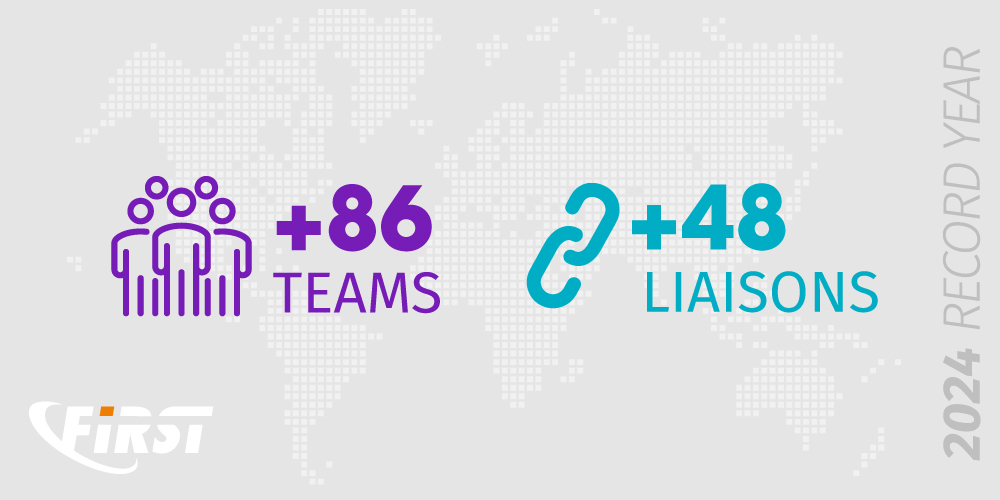 +86
TEAMS

+48
LIAISONS

FIRST

2024 RECORD YEAR